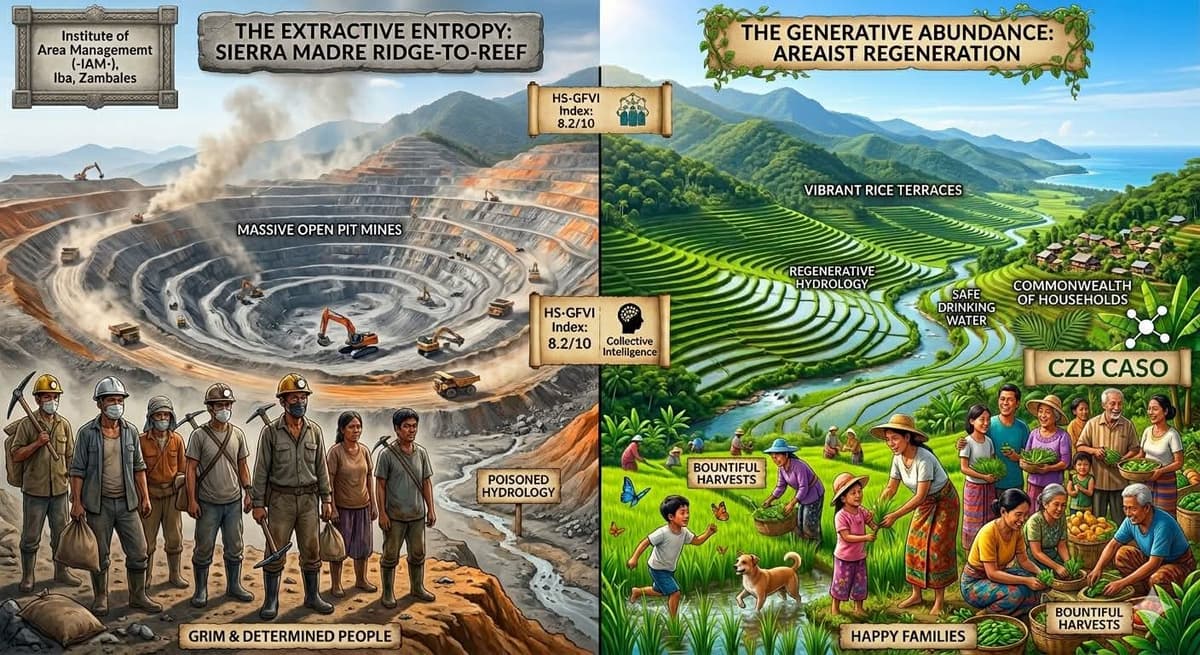 Institute of Area Managememt (-IAM-), Iba, Zambales

THE EXTRACTIVE ENTROPY: SIERRA MADRE RIDGE-TO-REEF

HS-GFVI Index: 8.2/10

MASSIVE OPEN PIT MINES

HS-GFVI Index: 8.2/10

Collective Intelligence

POISONED HYDROLOGY

GRIM & DETERMINED PEOPLE

THE GENERATIVE ABUNDANCE: AREAIST REGENERATION

VIBRANT RICE TERRACES

REGENERATIVE HYDROLOGY

SAFE DRINKING WATER

COMMONWEALTH OF HOUSEHOLDS

CZB CASO

BOUNTIFUL HARVESTS

HAPPY FAMILIES

BOUNTIFUL HARVESTS